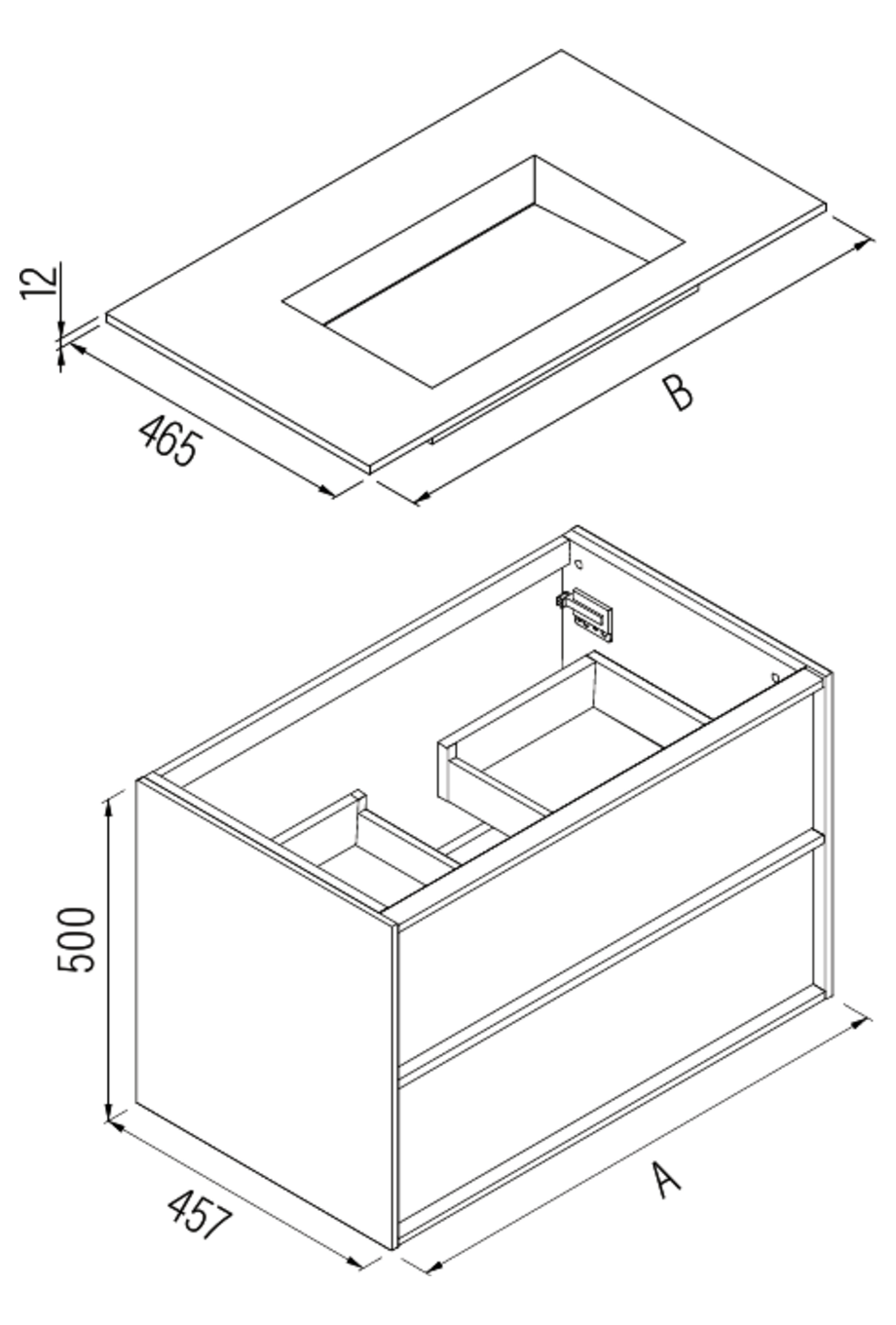 12
465
B
500
457
A